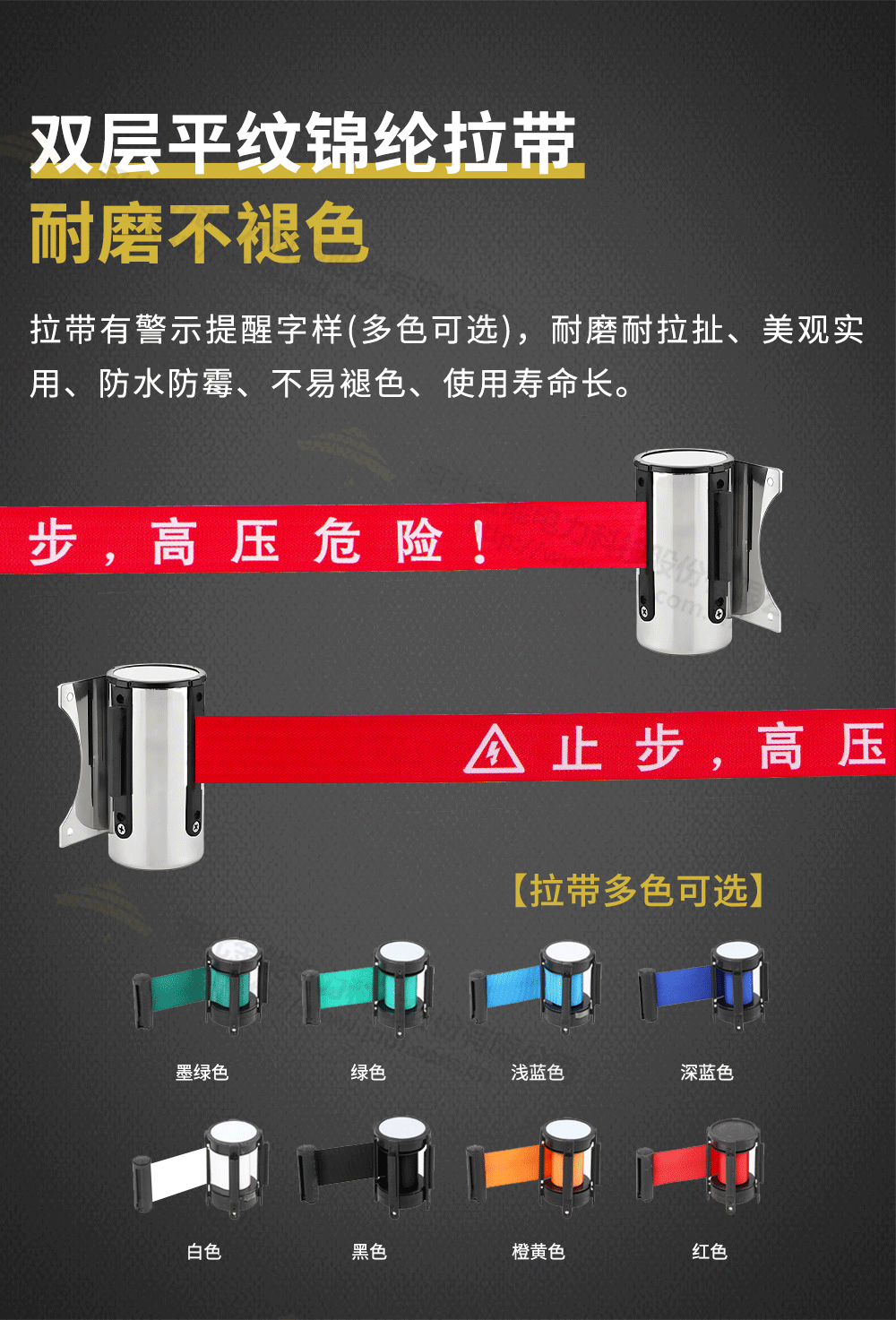 双层平纹锦纶拉带
耐磨不褪色

拉带有警示提醒字样(多色可选)，耐磨耐拉扯、美观实用、防水防霉、不易褪色、使用寿命长。

步，高压危险！

止步，高压

【拉带多色可选】

墨绿色
绿色
浅蓝色
深蓝色
白色
黑色
橙黄色
红色